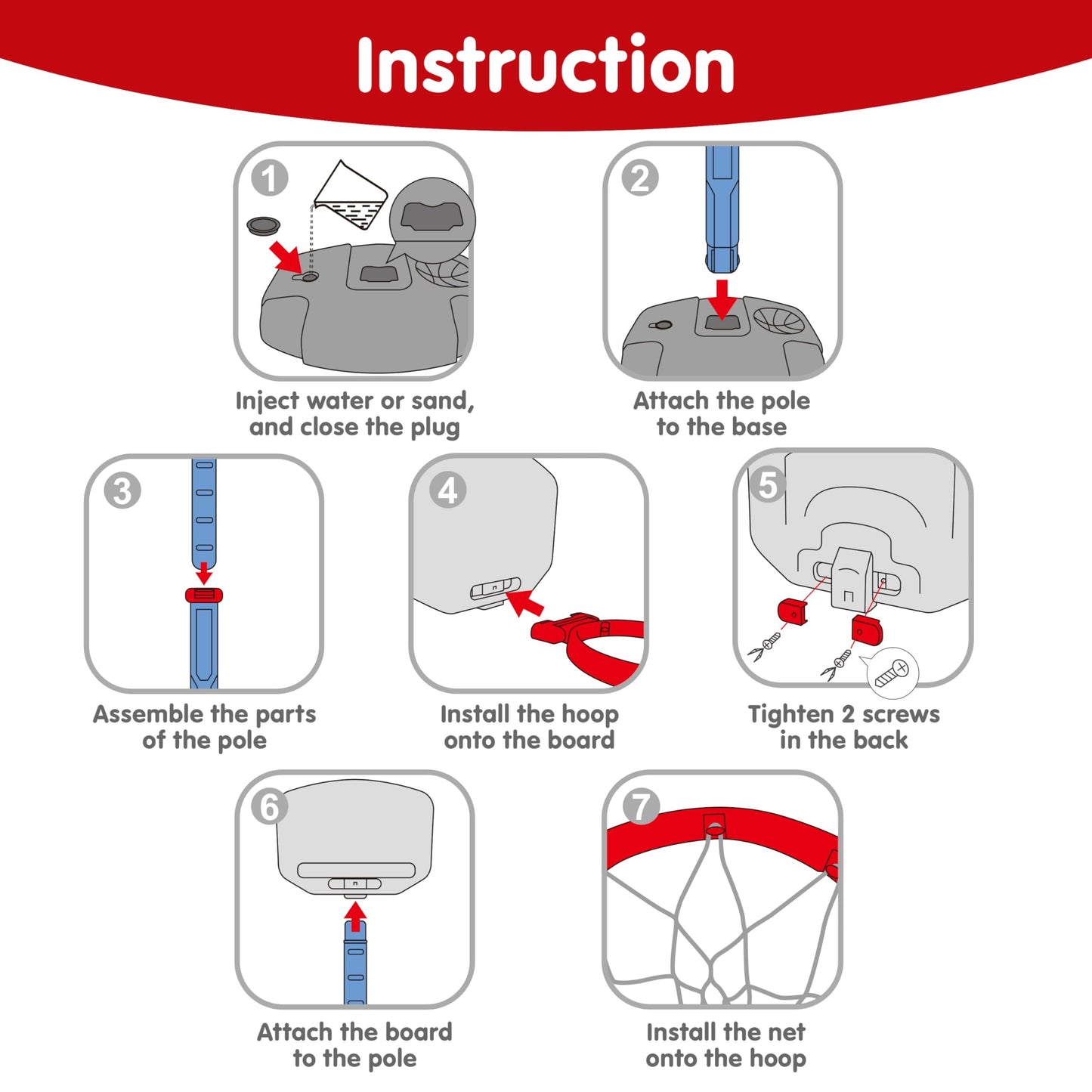 Instruction

1
Inject water or sand, and close the plug

2
Attach the pole to the base

3
Assemble the parts of the pole

4
Install the hoop onto the board

5
Tighten 2 screws in the back

6
Attach the board to the pole

7
Install the net onto the hoop